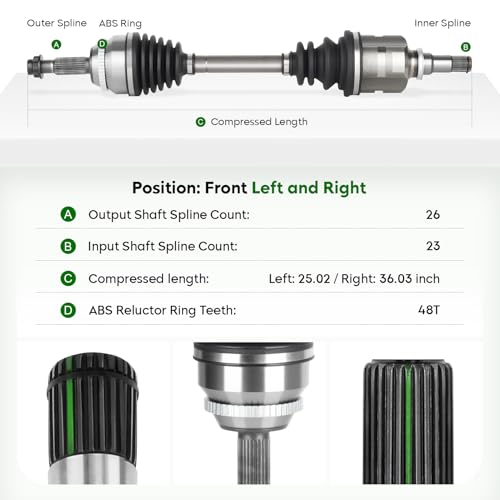 Outer Spline
ABS Ring
Inner Spline
A
D
B
C Compressed Length

Position: Front Left and Right

| | | |
|---|---|---|
| A | Output Shaft Spline Count: | 26 |
| B | Input Shaft Spline Count: | 23 |
| C | Compressed length: | Left: 25.02 / Right: 36.03 inch |
| D | ABS Reluctor Ring Teeth: | 48T |