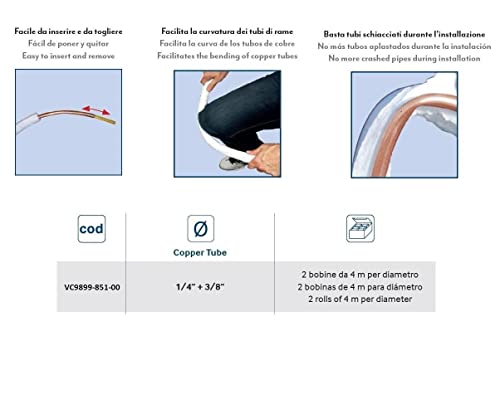 Facile da inserire e da togliere
Fácil de poner y quitar
Easy to insert and remove

Facilita la curvatura dei tubi di rame
Facilita la curva de los tubos de cobre
Facilitates the bending of copper tubes

Basta tubi schiacciati durante l'installazione
No más tubos aplastados durante la instalación
No more crashed pipes during installation

| cod | Ø Copper Tube | |
|---|---|---|
| VC9899-851-00 | 1/4" + 3/8" | 2 bobine da 4 m per diametro 2 bobinas de 4 m para diámetro 2 rolls of 4 m per diameter |