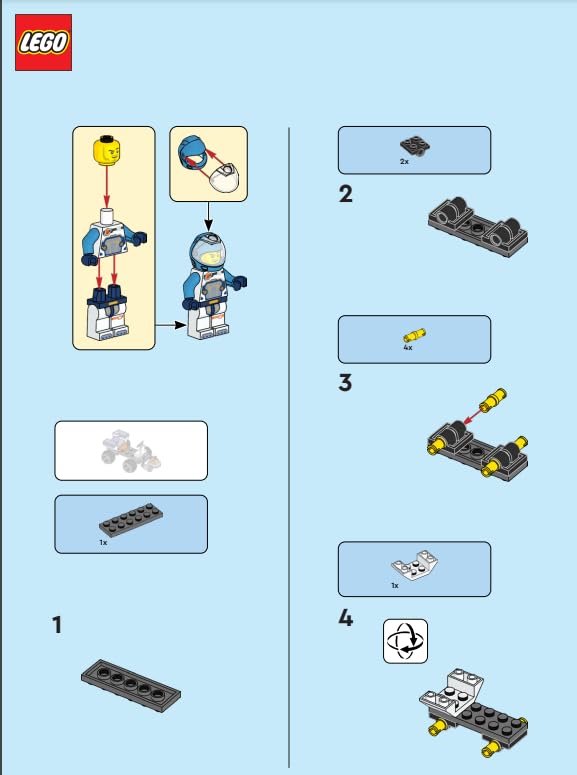 LEGO

1x

1

2x

2

4x

3

1x

4