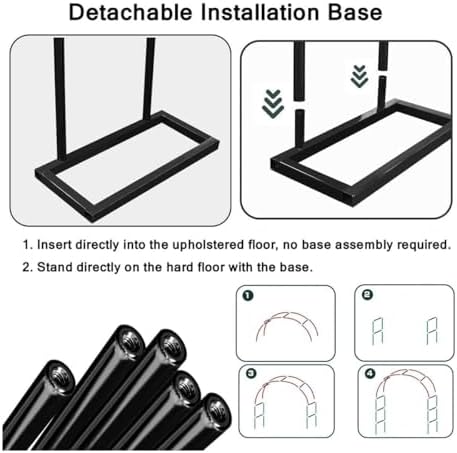 Detachable Installation Base

1. Insert directly into the upholstered floor, no base assembly required.

2. Stand directly on the hard floor with the base.

1

2

3

4