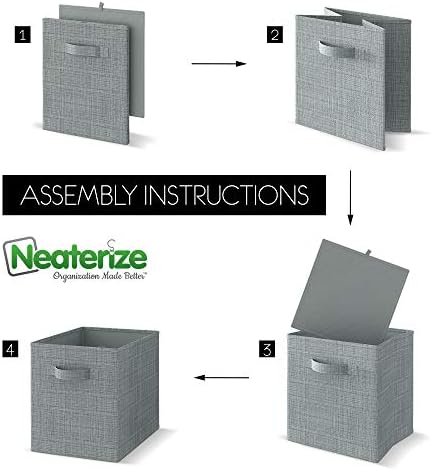 1

2

ASSEMBLY INSTRUCTIONS

Neaterize
Organization Made Better™

4

3