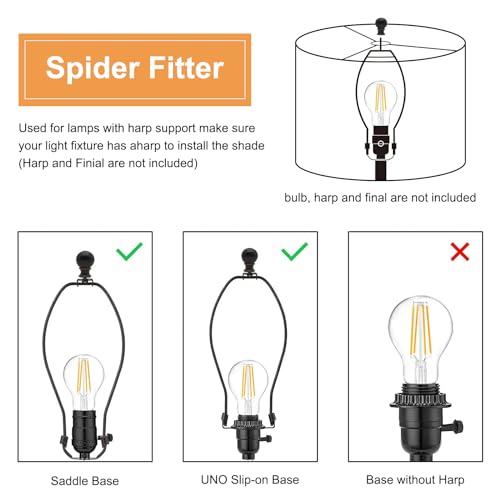 Spider Fitter

Used for lamps with harp support make sure your light fixture has aharp to install the shade (Harp and Finial are not included)

bulb, harp and final are not included

Saddle Base

UNO Slip-on Base

Base without Harp