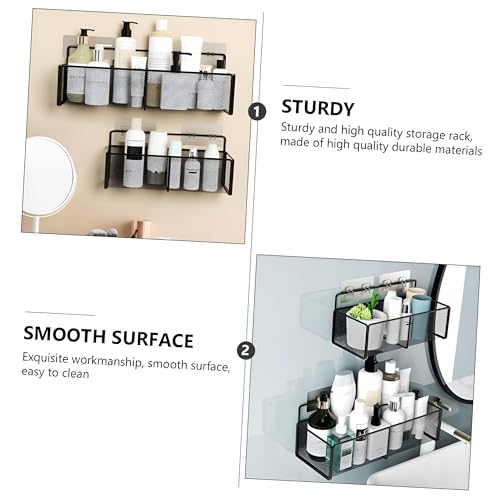 1

STURDY

Sturdy and high quality storage rack, made of high quality durable materials

SMOOTH SURFACE

Exquisite workmanship, smooth surface, easy to clean

2