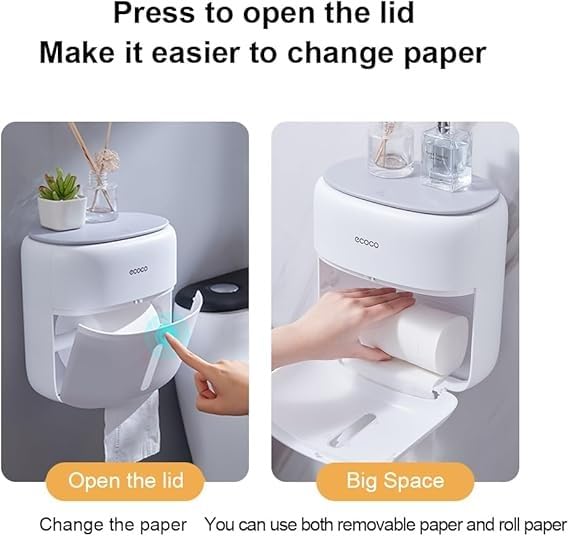 Press to open the lid
Make it easier to change paper

ecoco

ecoco

Open the lid

Big Space

Change the paper

You can use both removable paper and roll paper