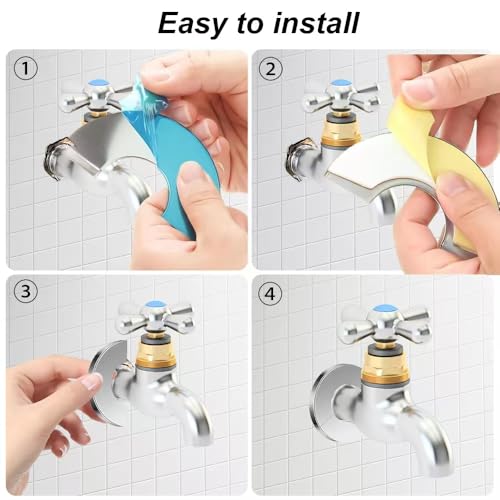 Easy to install

①

②

③

④