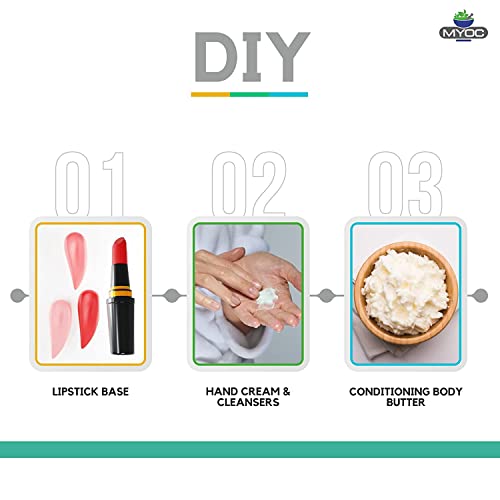 MYOC

DIY

01

LIPSTICK BASE

02

HAND CREAM & CLEANSERS

03

CONDITIONING BODY BUTTER