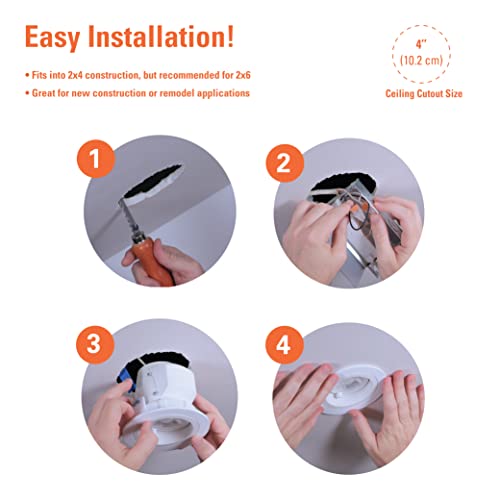 Easy Installation!

• Fits into 2x4 construction, but recommended for 2x6
• Great for new construction or remodel applications

4"
(10.2 cm)
Ceiling Cutout Size

1

2

3

4