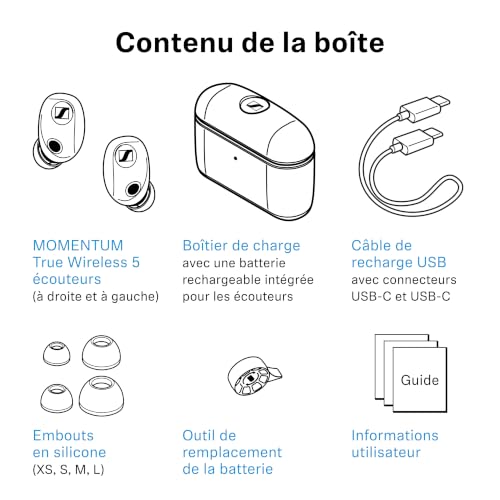 Contenu de la boîte

MOMENTUM True Wireless 5 écouteurs
(à droite et à gauche)

Boîtier de charge
avec une batterie rechargeable intégrée pour les écouteurs

Câble de recharge USB
avec connecteurs USB-C et USB-C

Embouts en silicone
(XS, S, M, L)

Outil de remplacement de la batterie

Guide

Informations utilisateur