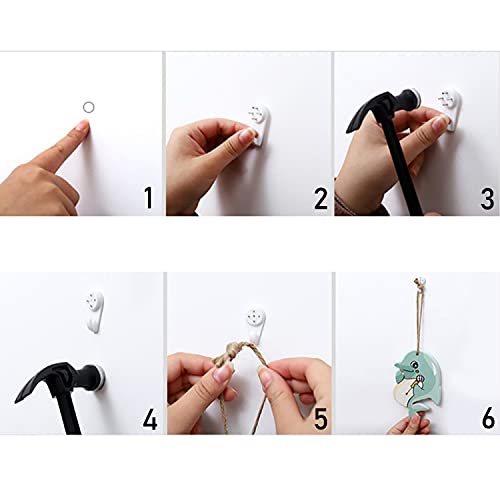 1

2

3

4

5

6