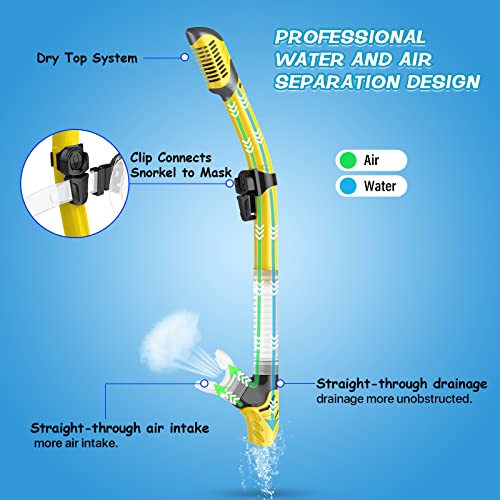 PROFESSIONAL WATER AND AIR SEPARATION DESIGN

Dry Top System

Clip Connects Snorkel to Mask

Air

Water

Straight-through drainage
drainage more unobstructed.

Straight-through air intake
more air intake.