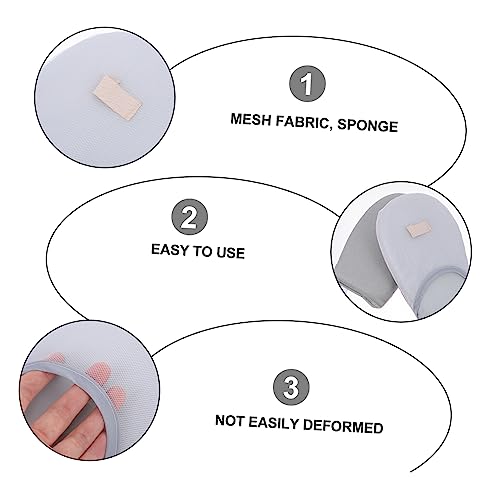 1

MESH FABRIC, SPONGE

2

EASY TO USE

3

NOT EASILY DEFORMED