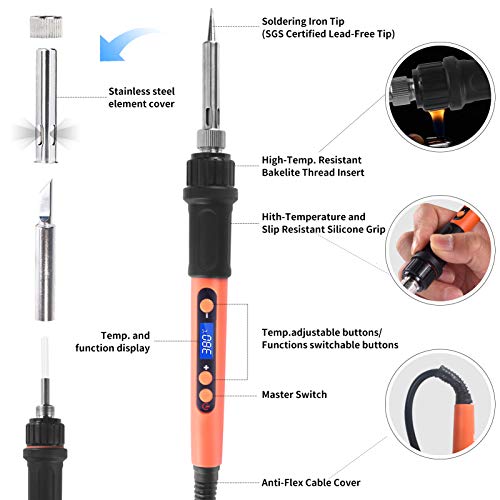 Soldering Iron Tip
(SGS Certified Lead-Free Tip)

Stainless steel element cover

High-Temp. Resistant Bakelite Thread Insert

Hith-Temperature and Slip Resistant Silicone Grip

Temp. and function display

380°C

Temp.adjustable buttons/ Functions switchable buttons

Master Switch

Anti-Flex Cable Cover