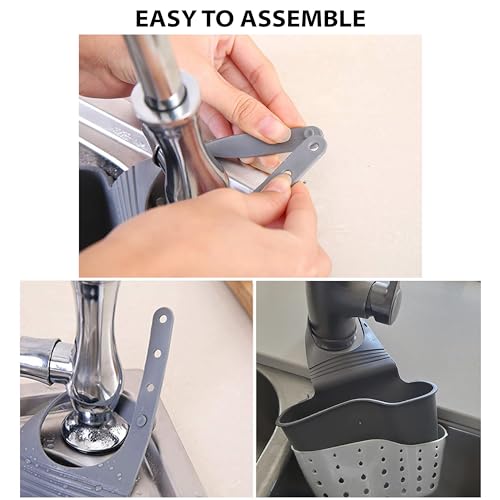 EASY TO ASSEMBLE