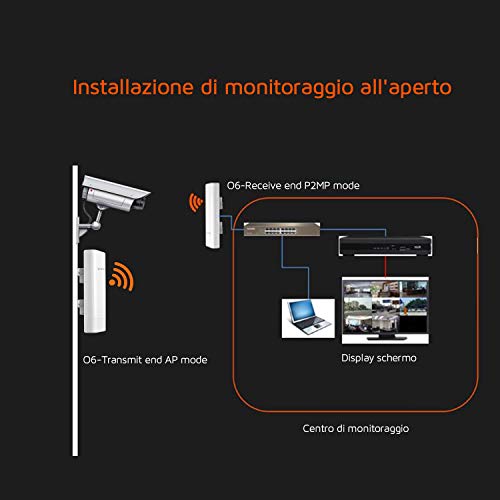 Installazione di monitoraggio all'aperto

O6-Receive end P2MP mode

O6-Transmit end AP mode

Display schermo

Centro di monitoraggio