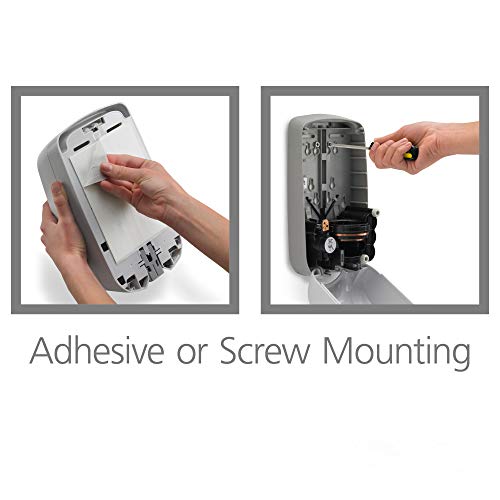 Adhesive or Screw Mounting