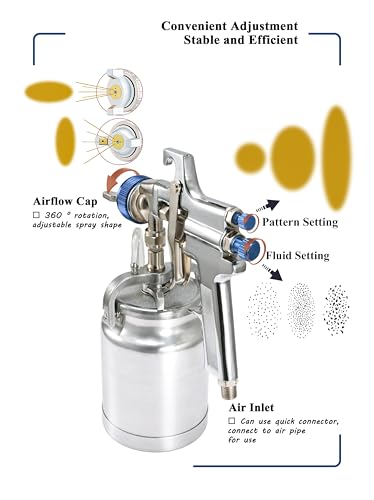 Convenient Adjustment
Stable and Efficient

Airflow Cap
□ 360 ° rotation, adjustable spray shape

Pattern Setting

Fluid Setting

Air Inlet
□ Can use quick connector, connect to air pipe for use