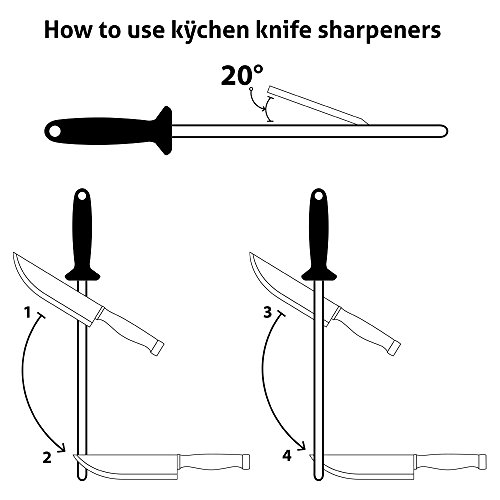 How to use kÿchen knife sharpeners

20°

1

2

3

4