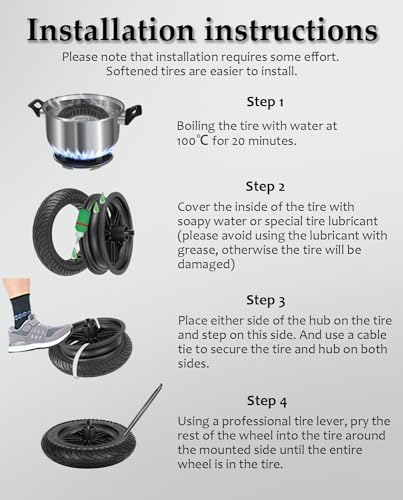 Installation instructions

Please note that installation requires some effort. Softened tires are easier to install.

Step 1

Boiling the tire with water at 100℃ for 20 minutes.

Step 2

Cover the inside of the tire with soapy water or special tire lubricant (please avoid using the lubricant with grease, otherwise the tire will be damaged)

Step 3

Place either side of the hub on the tire and step on this side. And use a cable tie to secure the tire and hub on both sides.

Step 4

Using a professional tire lever, pry the rest of the wheel into the tire around the mounted side until the entire wheel is in the tire.