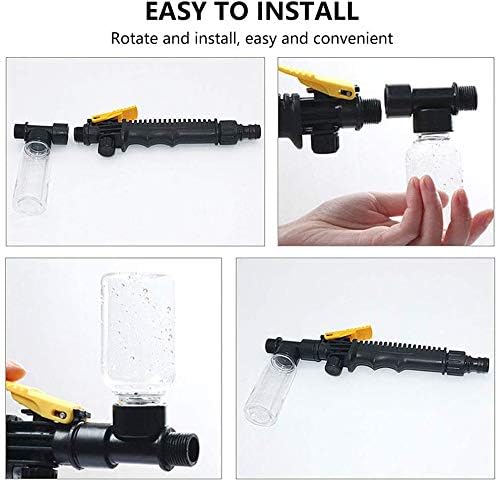 EASY TO INSTALL

Rotate and install, easy and convenient