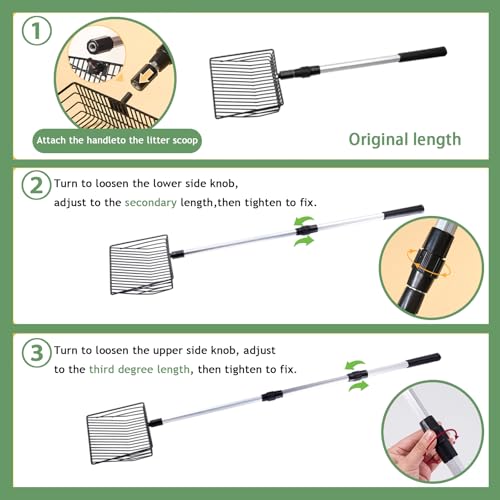 1

Attach the handleto the litter scoop

Original length

2 Turn to loosen the lower side knob, adjust to the secondary length,then tighten to fix.

3 Turn to loosen the upper side knob, adjust to the third degree length, then tighten to fix.