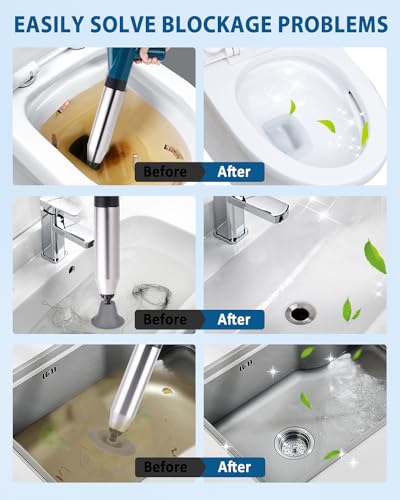 EASILY SOLVE BLOCKAGE PROBLEMS

Before After

Before After

Before After