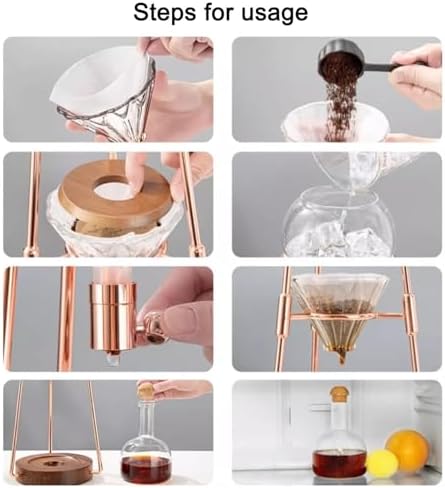 Steps for usage