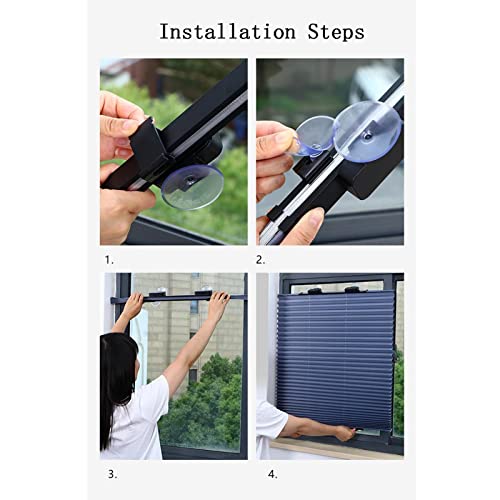 Installation Steps

1.

2.

3.

4.