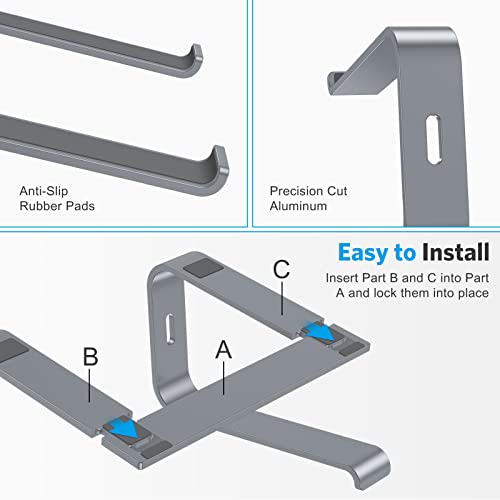 Anti-Slip
Rubber Pads

Precision Cut
Aluminum

Easy to Install

Insert Part B and C into Part A and lock them into place

C

B

A