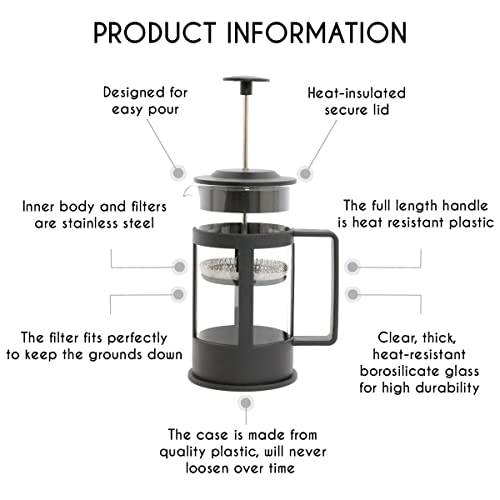 PRODUCT INFORMATION

Designed for easy pour

Heat-insulated secure lid

Inner body and filters are stainless steel

The full length handle is heat resistant plastic

The filter fits perfectly to keep the grounds down

Clear, thick, heat-resistant borosilicate glass for high durability

The case is made from quality plastic, will never loosen over time