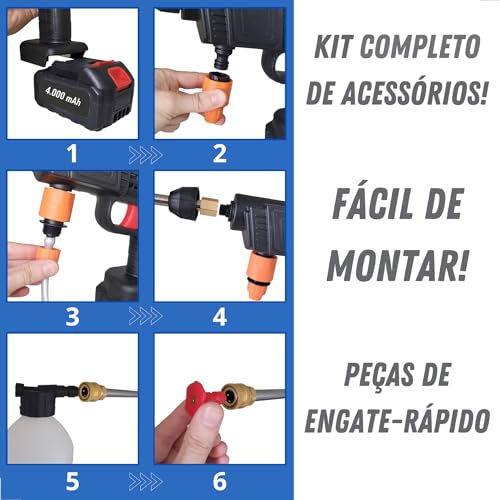 4.000 mAh

1

2

3

4

5

6

KIT COMPLETO DE ACESSÓRIOS!

FÁCIL DE MONTAR!

PEÇAS DE ENGATE-RÁPIDO