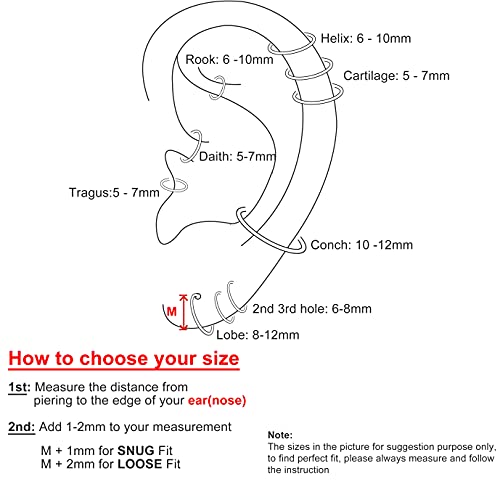 Helix: 6 - 10mm

Rook: 6 -10mm

Cartilage: 5 - 7mm

Daith: 5-7mm

Tragus:5 - 7mm

Conch: 10 -12mm

M

2nd 3rd hole: 6-8mm

Lobe: 8-12mm

How to choose your size

1st: Measure the distance from piering to the edge of your ear(nose)

2nd: Add 1-2mm to your measurement

M + 1mm for SNUG Fit
M + 2mm for LOOSE Fit

Note:
The sizes in the picture for suggestion purpose only, to find perfect fit, please always measure and follow the instruction