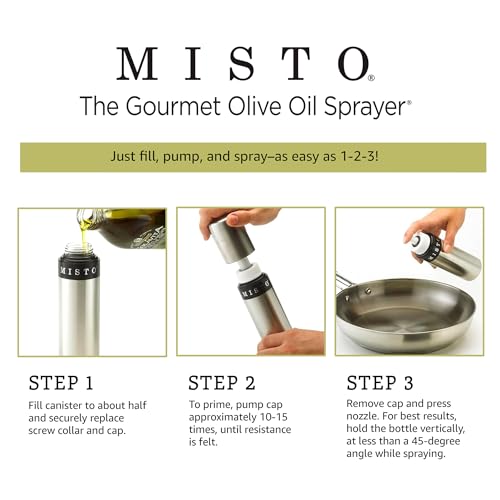 MISTO®
The Gourmet Olive Oil Sprayer®

Just fill, pump, and spray–as easy as 1-2-3!

MISTO

MISTO

STEP 1
Fill canister to about half and securely replace screw collar and cap.

STEP 2
To prime, pump cap approximately 10-15 times, until resistance is felt.

STEP 3
Remove cap and press nozzle. For best results, hold the bottle vertically, at less than a 45-degree angle while spraying.