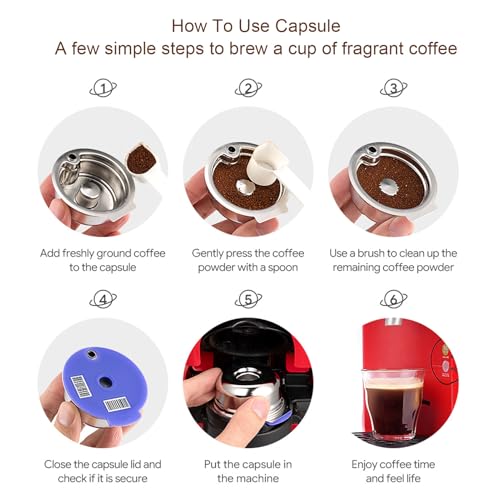 How To Use Capsule
A few simple steps to brew a cup of fragrant coffee

1

Add freshly ground coffee to the capsule

2

Gently press the coffee powder with a spoon

3

Use a brush to clean up the remaining coffee powder

4

Close the capsule lid and check if it is secure

5

Put the capsule in the machine

6

Enjoy coffee time and feel life