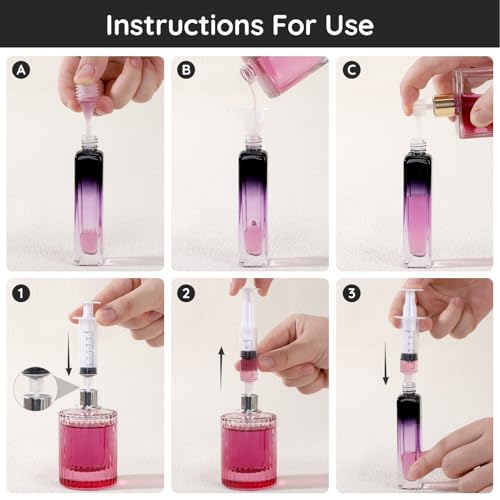 Instructions For Use

A

B

C

1

2

3