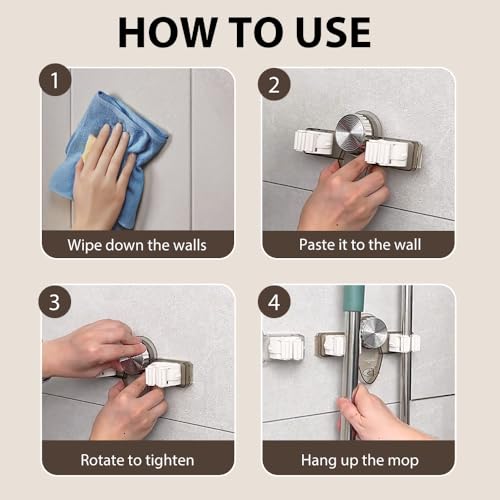 HOW TO USE

1
Wipe down the walls

2
Paste it to the wall

3
Rotate to tighten

4
Hang up the mop