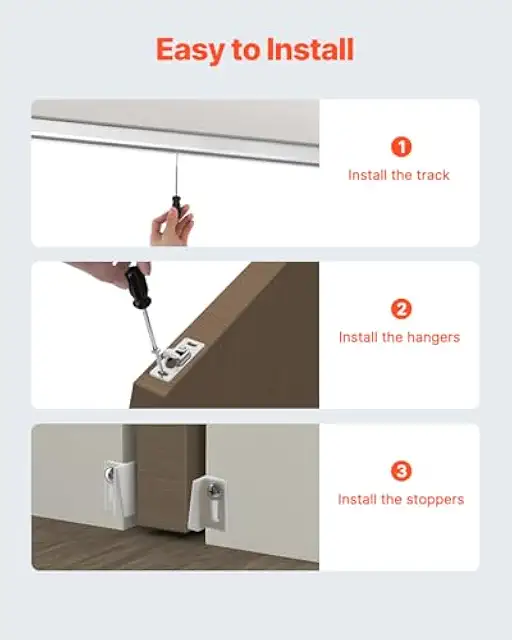 Easy to Install

1
Install the track

2
Install the hangers

3
Install the stoppers