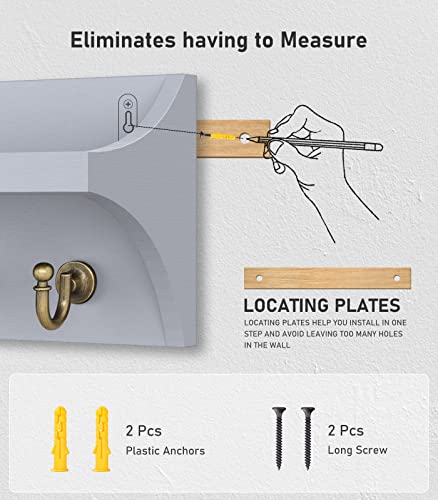 Eliminates having to Measure

LOCATING PLATES

LOCATING PLATES HELP YOU INSTALL IN ONE STEP AND AVOID LEAVING TOO MANY HOLES IN THE WALL

2 Pcs
Plastic Anchors

2 Pcs
Long Screw