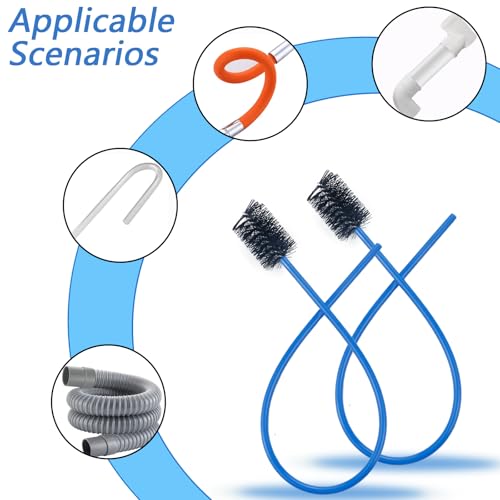 Applicable Scenarios