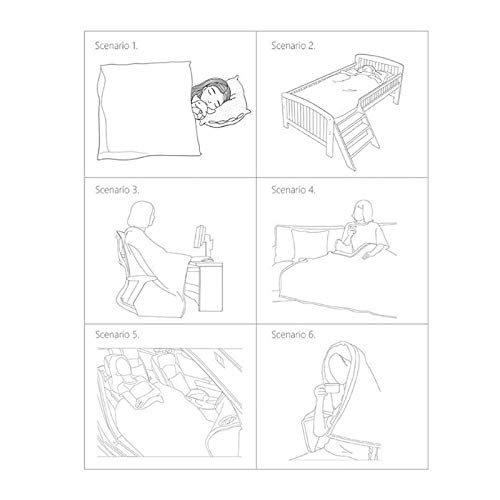 Scenario 1.

Scenario 2.

Scenario 3.

Scenario 4.

Scenario 5.

Scenario 6.