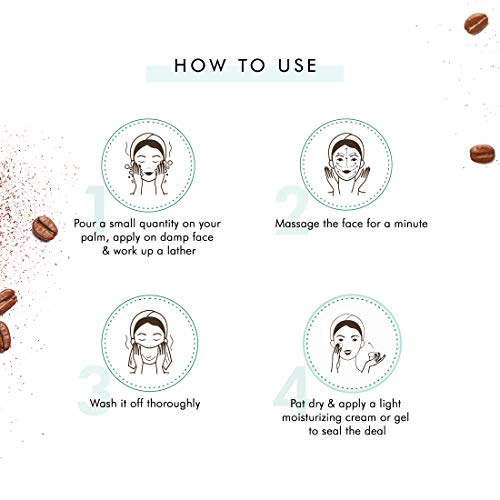 HOW TO USE

1
Pour a small quantity on your palm, apply on damp face & work up a lather

2
Massage the face for a minute

3
Wash it off thoroughly

4
Pat dry & apply a light moisturizing cream or gel to seal the deal