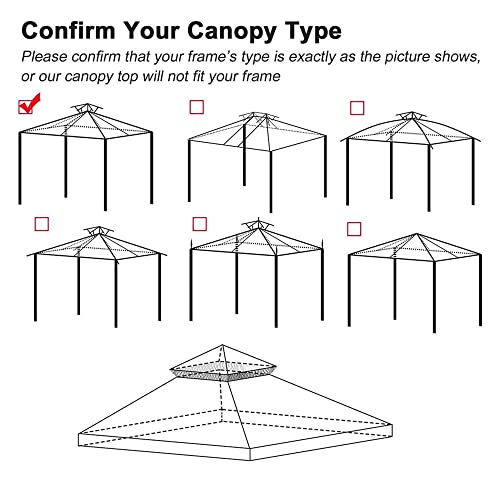 Confirm Your Canopy Type

Please confirm that your frame's type is exactly as the picture shows, or our canopy top will not fit your frame