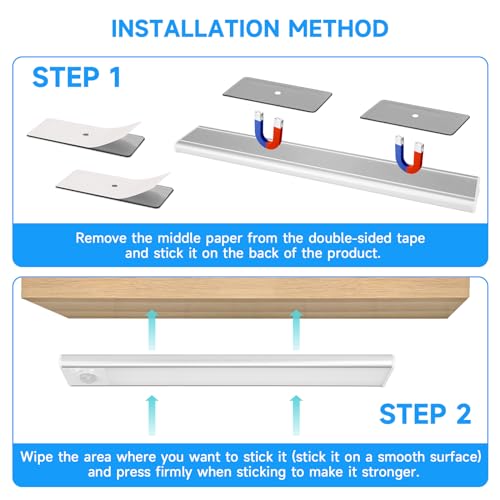 INSTALLATION METHOD

STEP 1

Remove the middle paper from the double-sided tape and stick it on the back of the product.

STEP 2

Wipe the area where you want to stick it (stick it on a smooth surface) and press firmly when sticking to make it stronger.