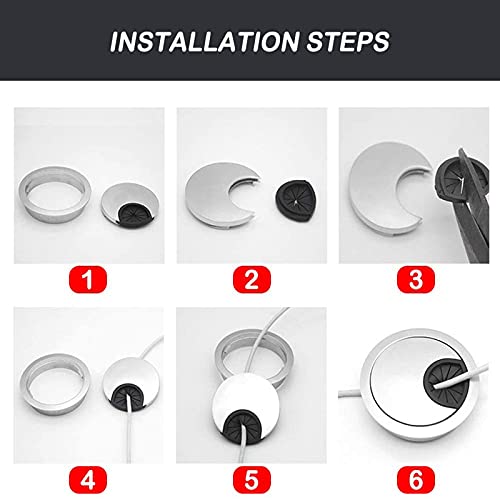 INSTALLATION STEPS

1

2

3

4

5

6