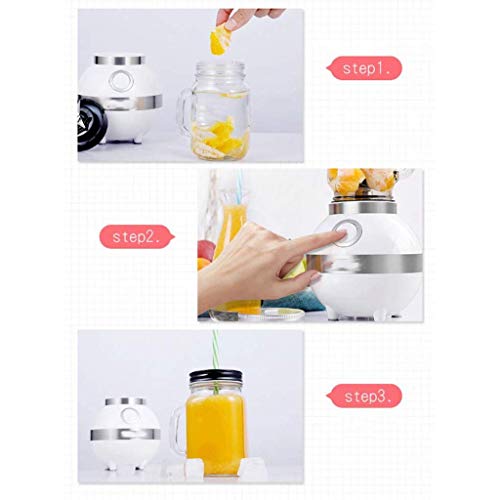 step1.

step2.

step3.