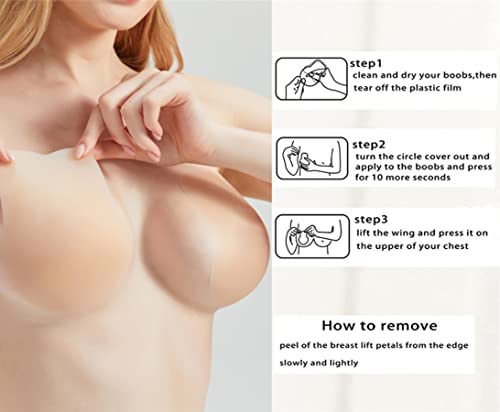 step1
clean and dry your boobs,then tear off the plastic film

step2
turn the circle cover out and apply to the boobs and press for 10 more seconds

step3
lift the wing and press it on the upper of your chest

How to remove
peel of the breast lift petals from the edge slowly and lightly