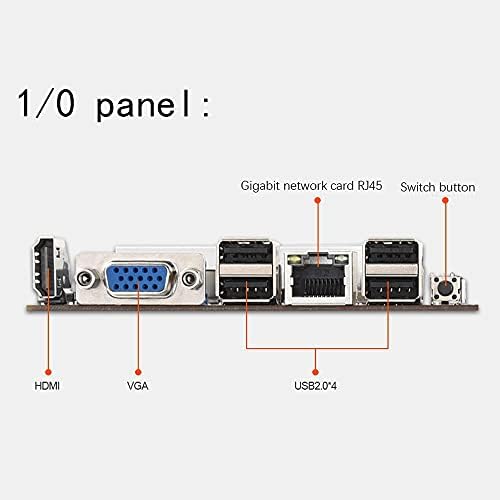 1/0 panel:

Gigabit network card RJ45

Switch button

HDMI

VGA

USB2.0*4