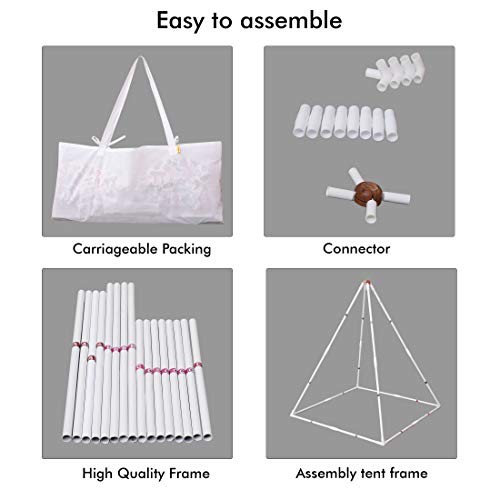 Easy to assemble

Carriageable Packing

Connector

High Quality Frame

Assembly tent frame