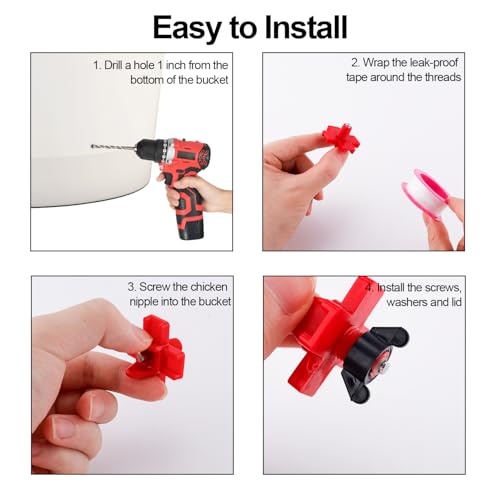 Easy to Install

1. Drill a hole 1 inch from the bottom of the bucket

2. Wrap the leak-proof tape around the threads

3. Screw the chicken nipple into the bucket

4. Install the screws, washers and lid