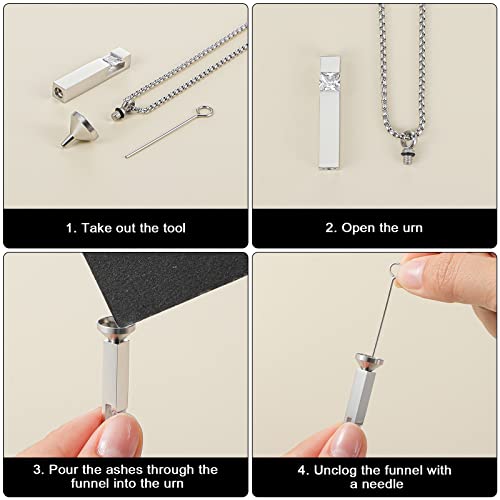 1. Take out the tool

2. Open the urn

3. Pour the ashes through the funnel into the urn

4. Unclog the funnel with a needle