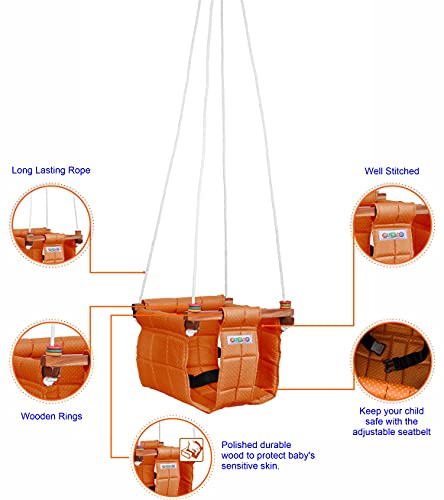 Long Lasting Rope

Well Stitched

Wooden Rings

Keep your child safe with the adjustable seatbelt

Polished durable wood to protect baby's sensitive skin.